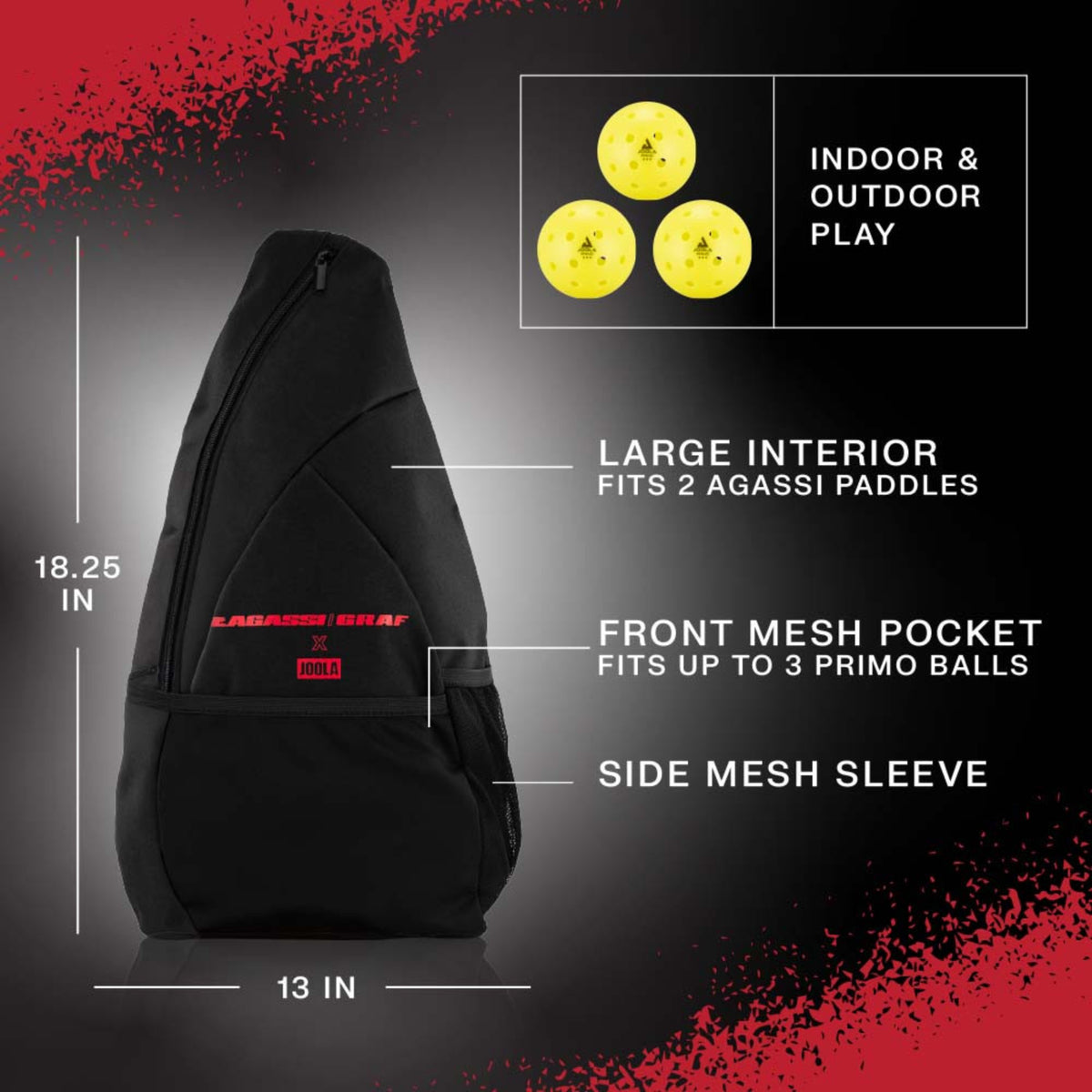 INDOOR & OUTDOOR PLAY

18.25 IN

AGASSI | GRAF
X
JOOLA

LARGE INTERIOR
FITS 2 AGASSI PADDLES

FRONT MESH POCKET
FITS UP TO 3 PRIMO BALLS

SIDE MESH SLEEVE

13 IN