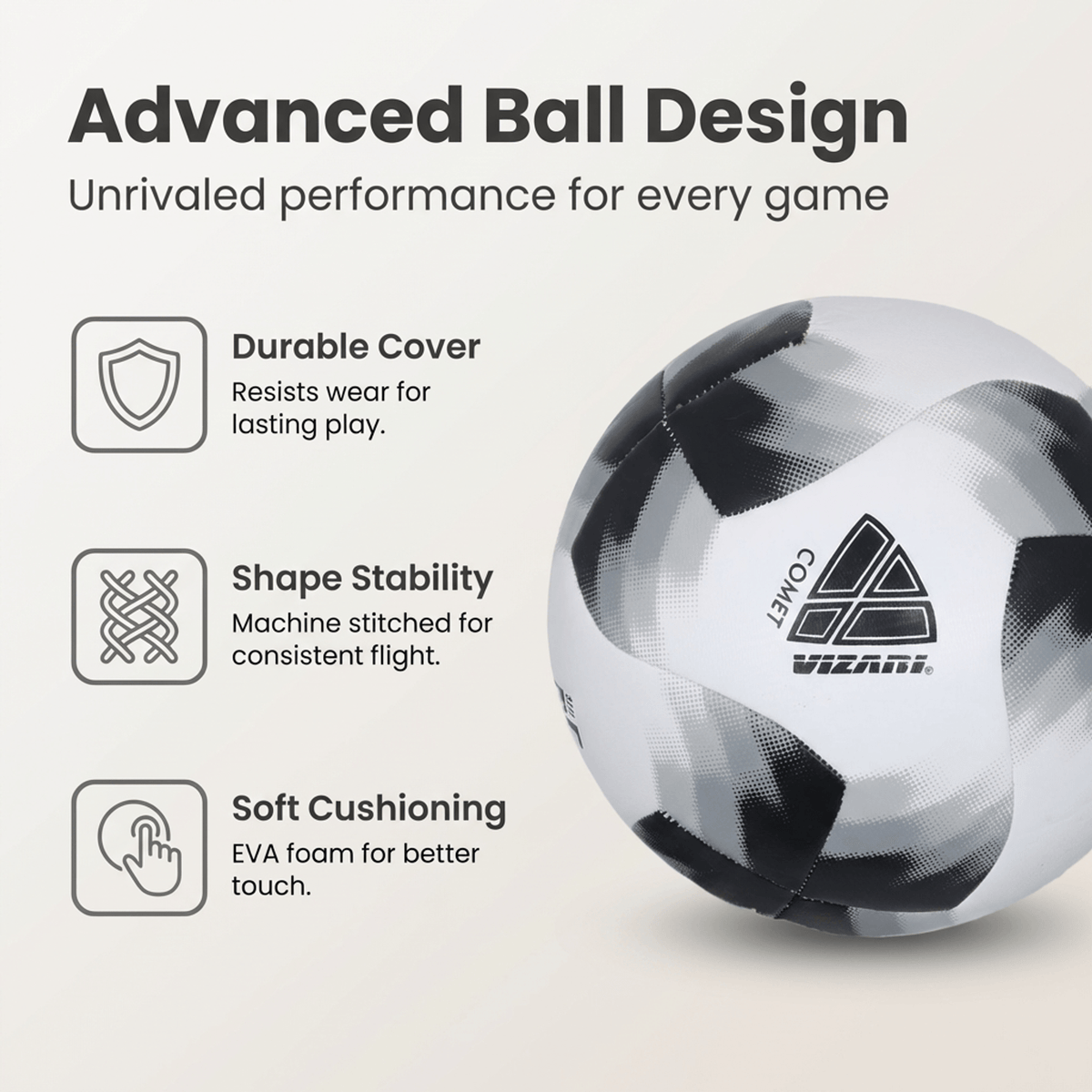 Advanced Ball Design

Unrivaled performance for every game

Durable Cover

Resists wear for lasting play.

Shape Stability

Machine stitched for consistent flight.

Soft Cushioning

EVA foam for better touch.

COMET

VIZARI®